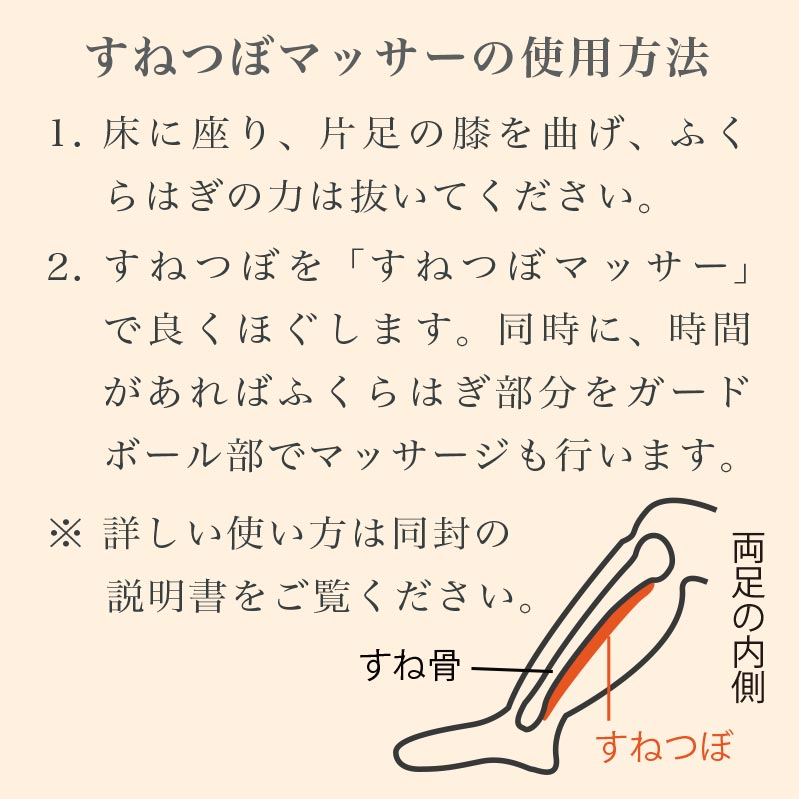 すねつぼマッサーの使用方法

1. 床に座り、片足の膝を曲げ、ふくらはぎの力は抜いてください。

2. すねつぼを「すねつぼマッサー」で良くほぐします。同時に、時間があればふくらはぎ部分をガードボール部でマッサージも行います。

※ 詳しい使い方は同封の説明書をご覧ください。

両足の内側

すね骨

すねつぼ